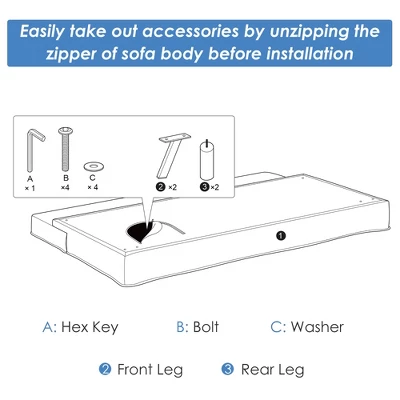 Easily take out accessories by unzipping the zipper of sofa body before installation

A
× 1

B
×4

C
× 4

❷ ×2

❸ ×2

❶

A: Hex Key B: Bolt C: Washer

❷ Front Leg ❸ Rear Leg