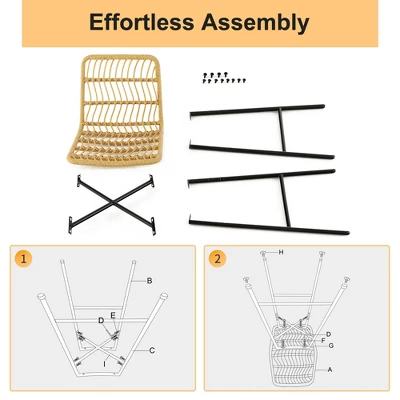 Effortless Assembly

1

B

D E

C

I

2

H

D

F

G

A