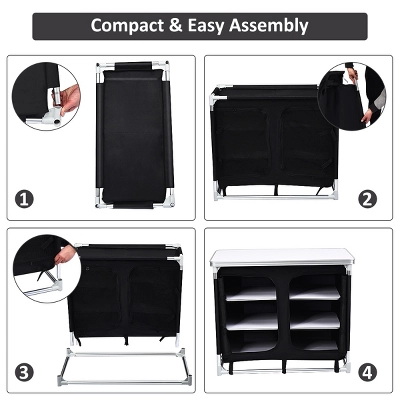 Compact & Easy Assembly

1

2

3

4