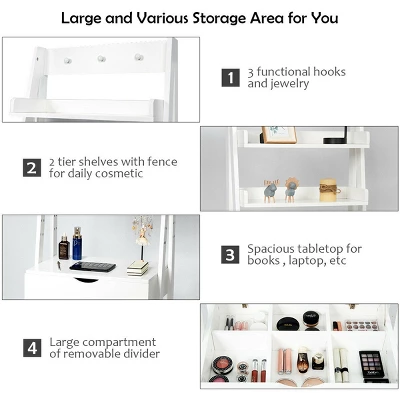 Large and Various Storage Area for You

1 3 functional hooks and jewelry

2 2 tier shelves with fence for daily cosmetic

3 Spacious tabletop for books , laptop, etc

4 Large compartment of removable divider